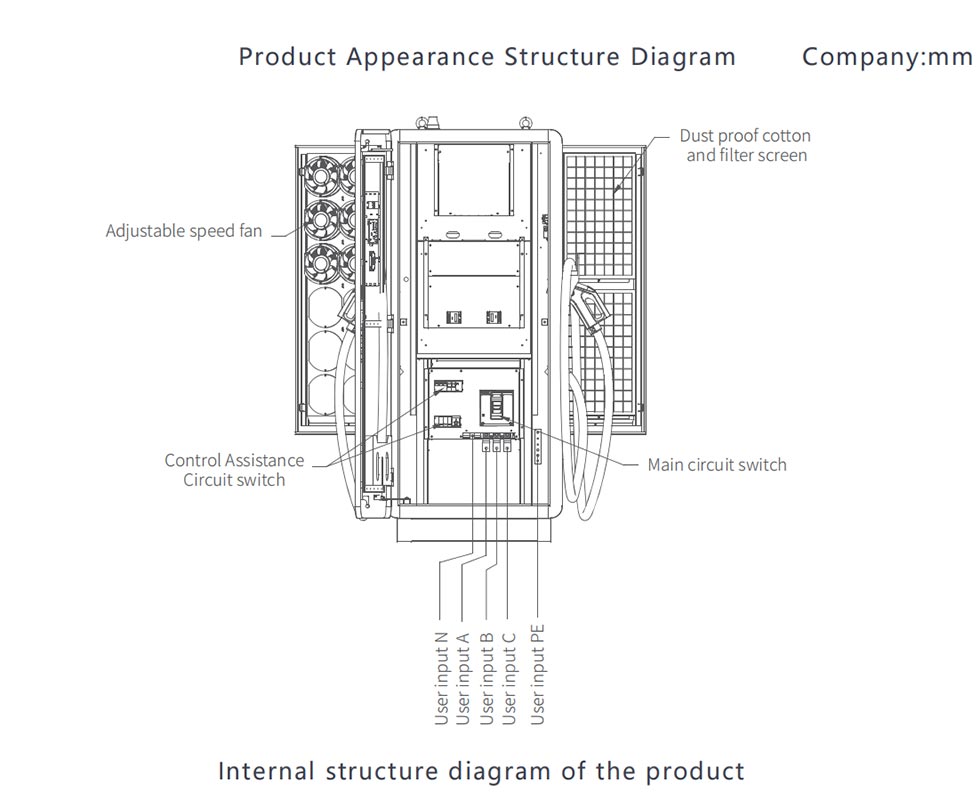 Product Appearance Structure Diagram Company:mm

Dust proof cotton and filter screen

Adjustable speed fan

Control Assistance Circuit switch

Main circuit switch

User input N
User input A
User input B
User input C
User input PE

Internal structure diagram of the product